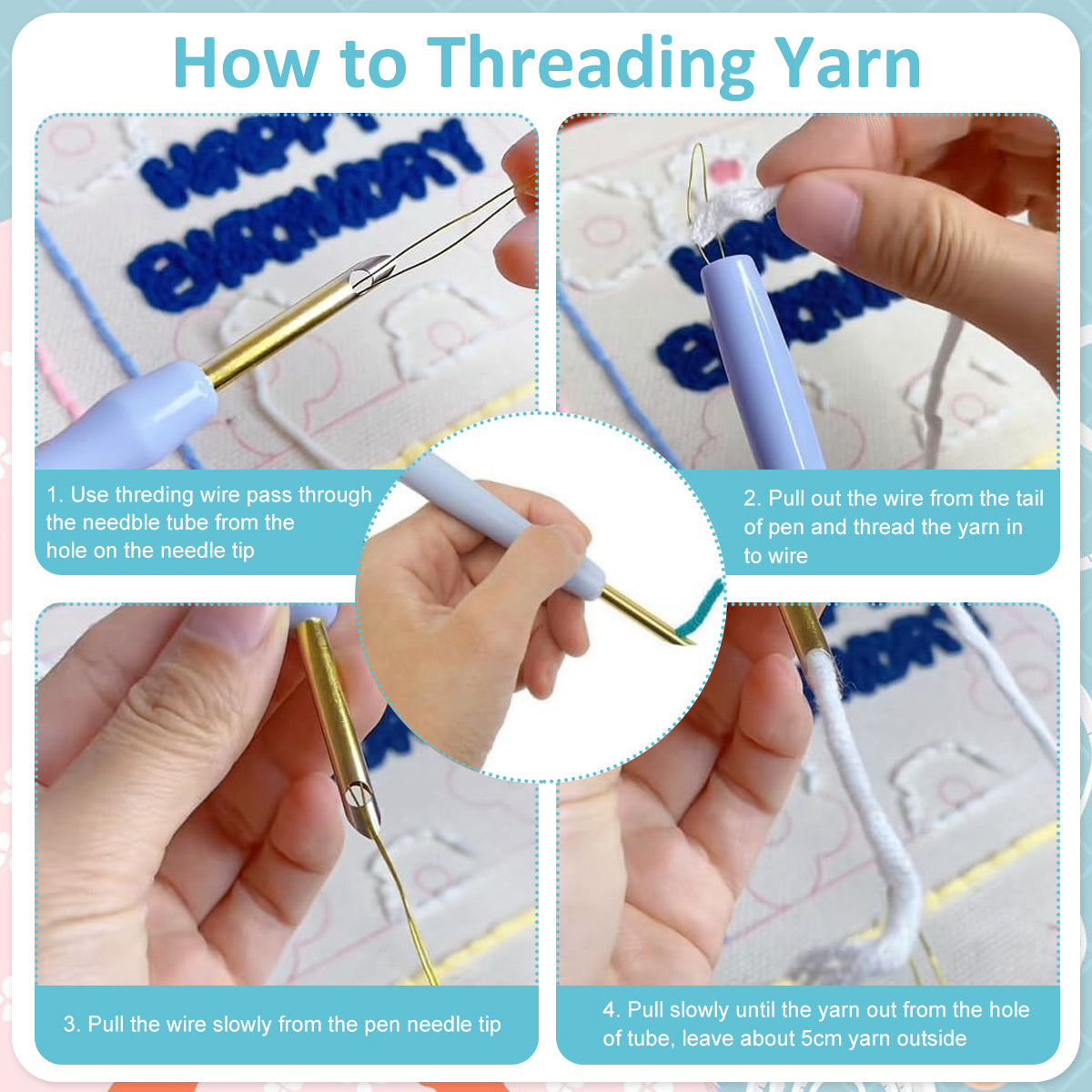 How to Threading Yarn

HAPPY EVERYDAY

1. Use threding wire pass through the needble tube from the hole on the needle tip

2. Pull out the wire from the tail of pen and thread the yarn in to wire

3. Pull the wire slowly from the pen needle tip

4. Pull slowly until the yarn out from the hole of tube, leave about 5cm yarn outside